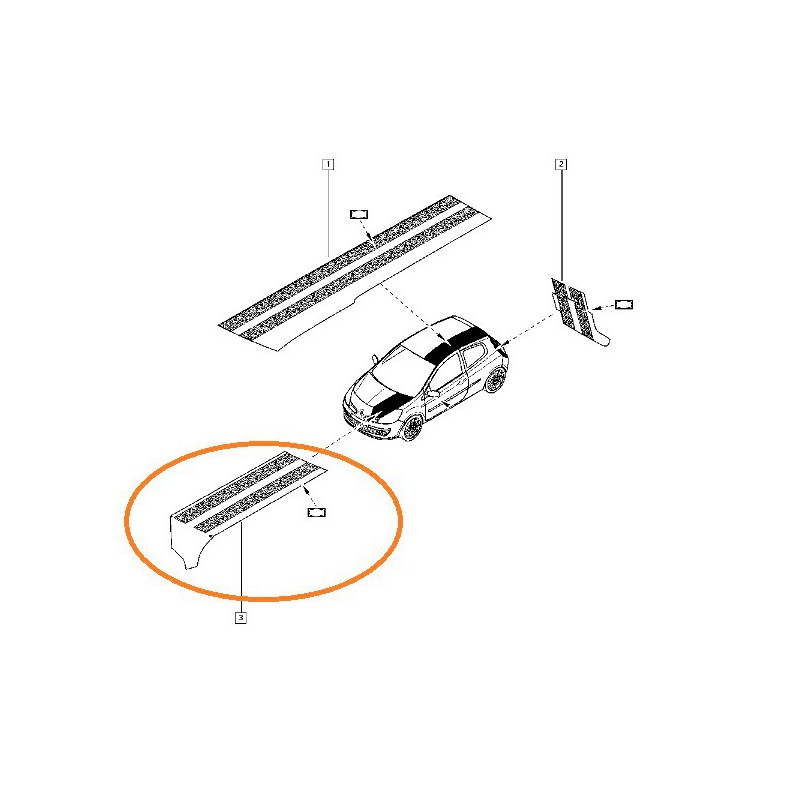 1
2
3