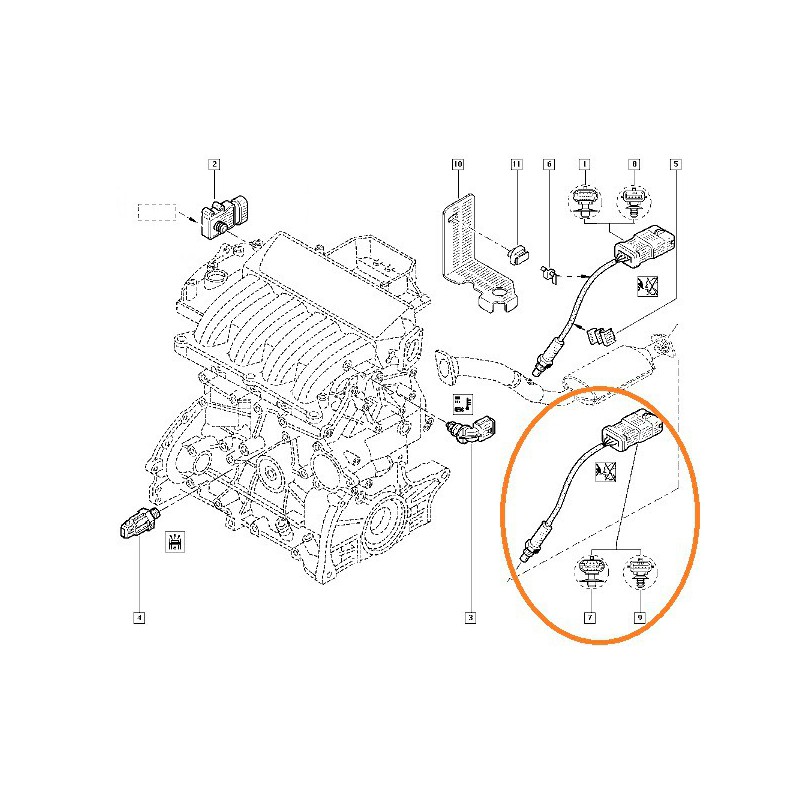 2

10

11

6

1

8

5

4

3

7

9