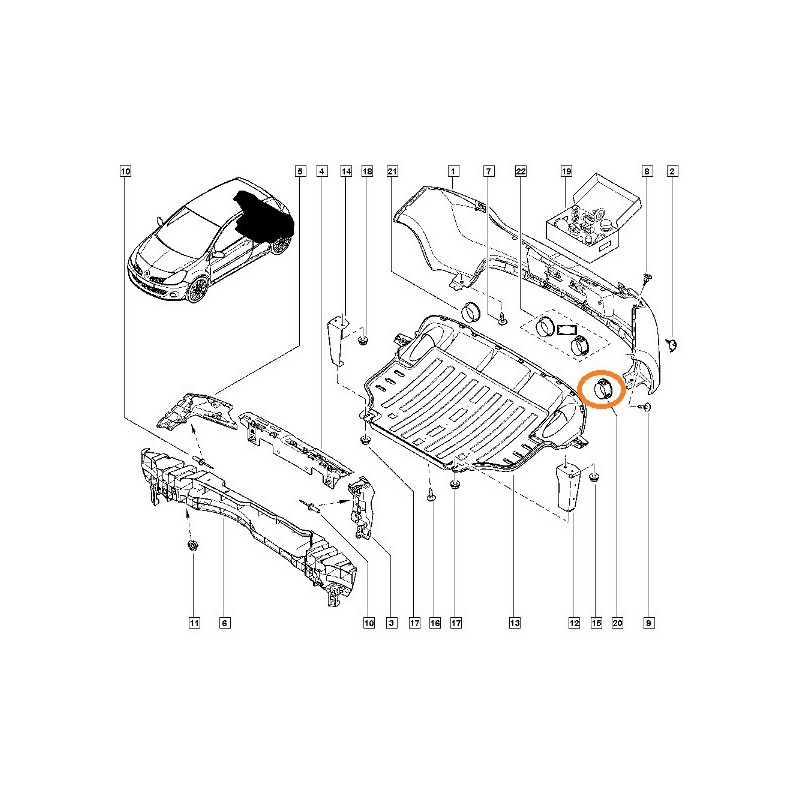 10
5
4
14
18
21
1
7
22
19
8
2

11
6
10
3
17
16
17
13
12
15
20
9