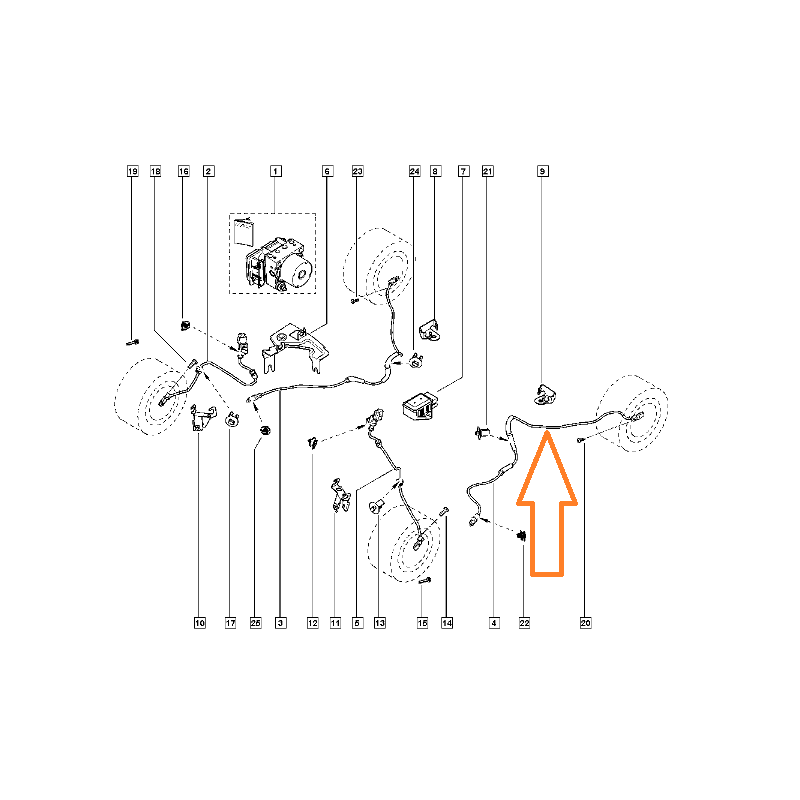 19 18 16 2 1 6 23 24 8 7 21 9

10 17 25 3 12 11 5 13 15 14 4 22 20