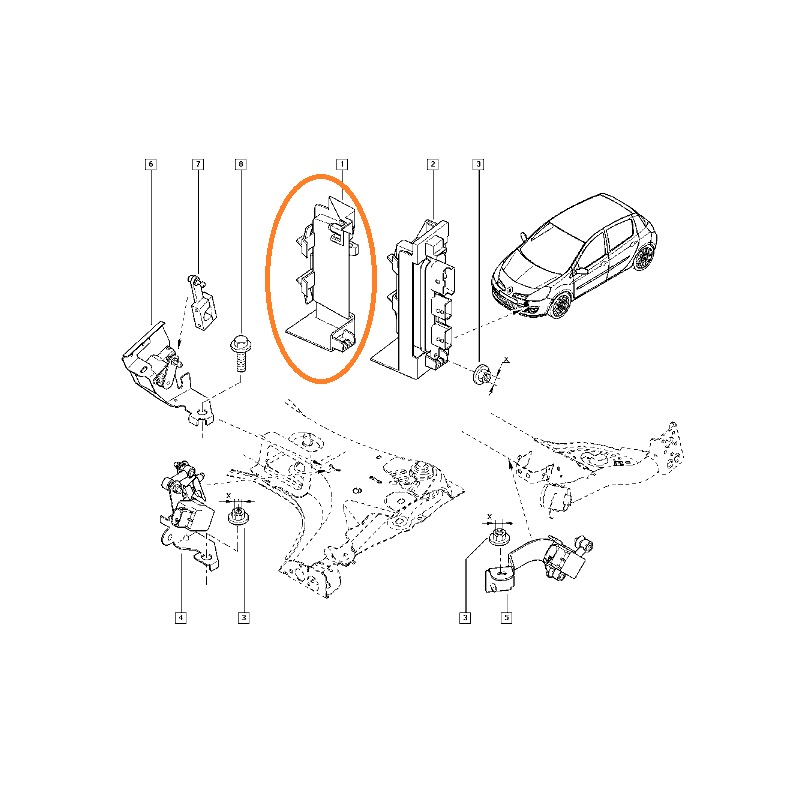 6
7
8
1
2
3
X
X
X
4
3
3
5