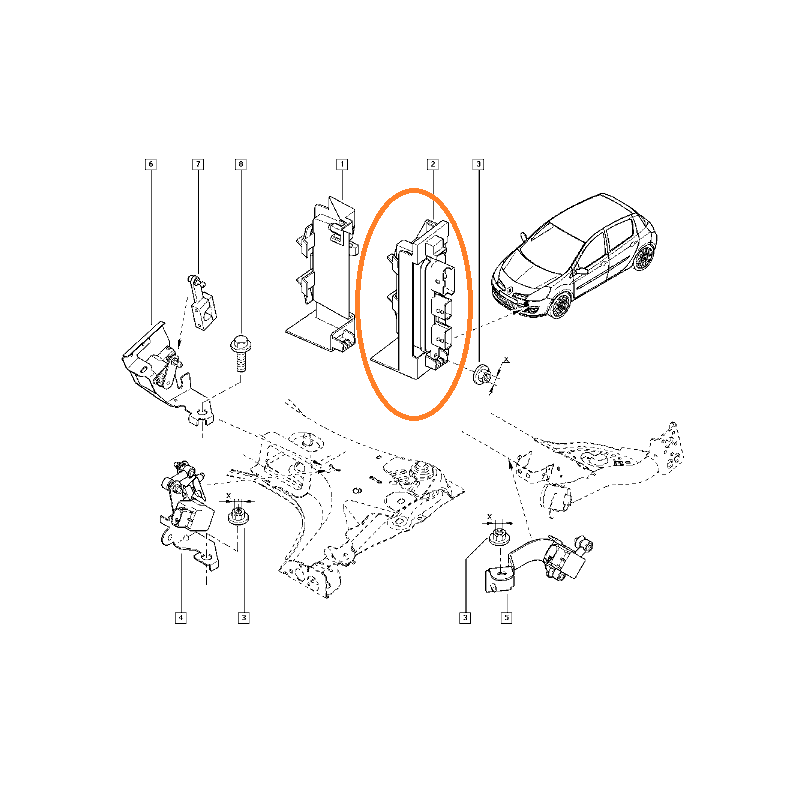 6
7
8
1
2
3
X
X
X
4
3
3
5