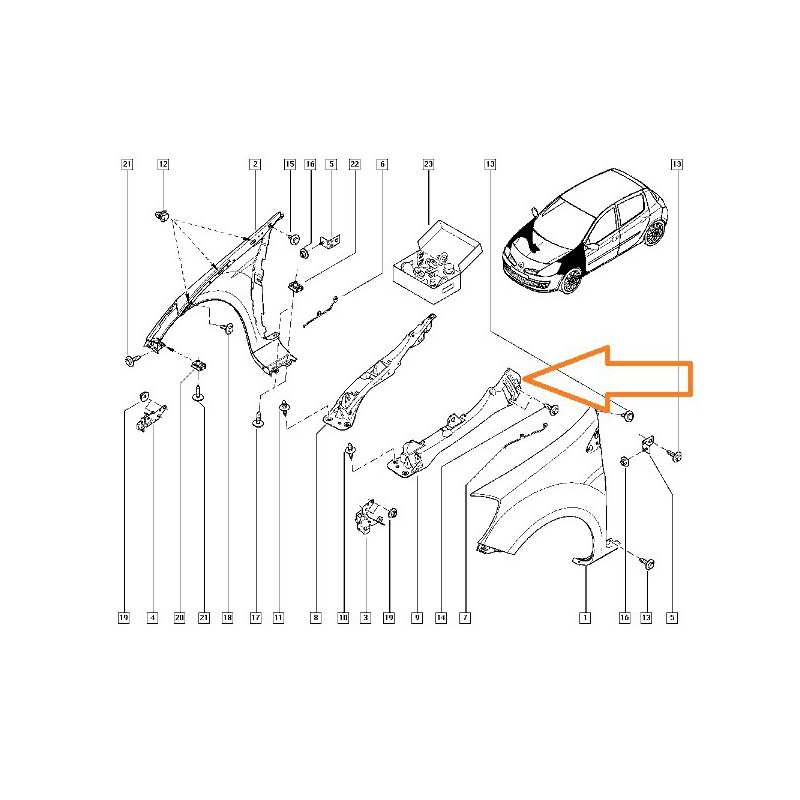 21 12 2 15 16 5 22 6 23 13 13

19 4 20 21 18 17 11 8 10 3 19 9 14 7 1 16 13 5