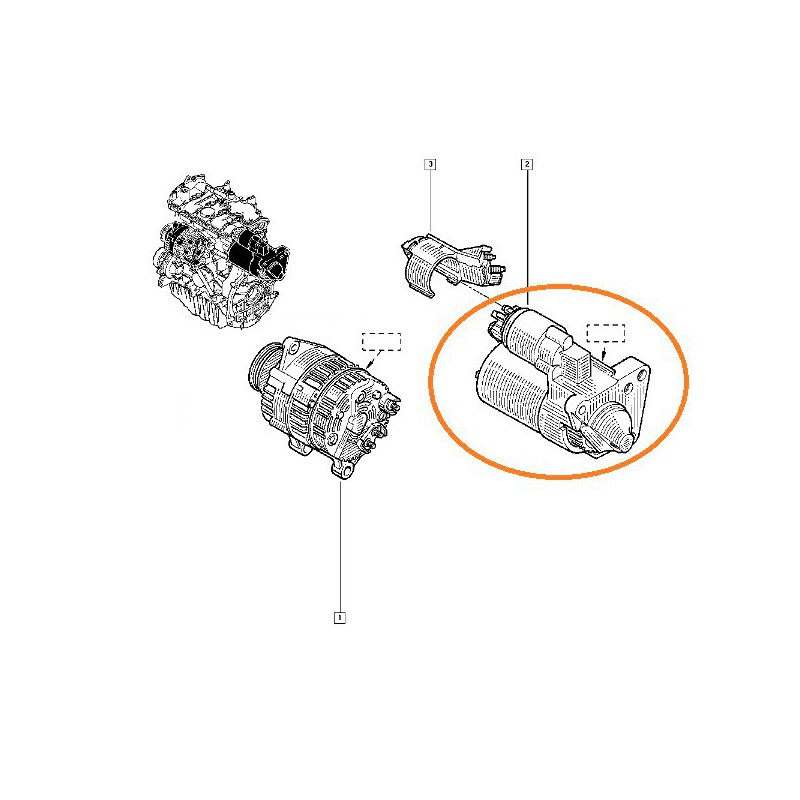 3

2

1