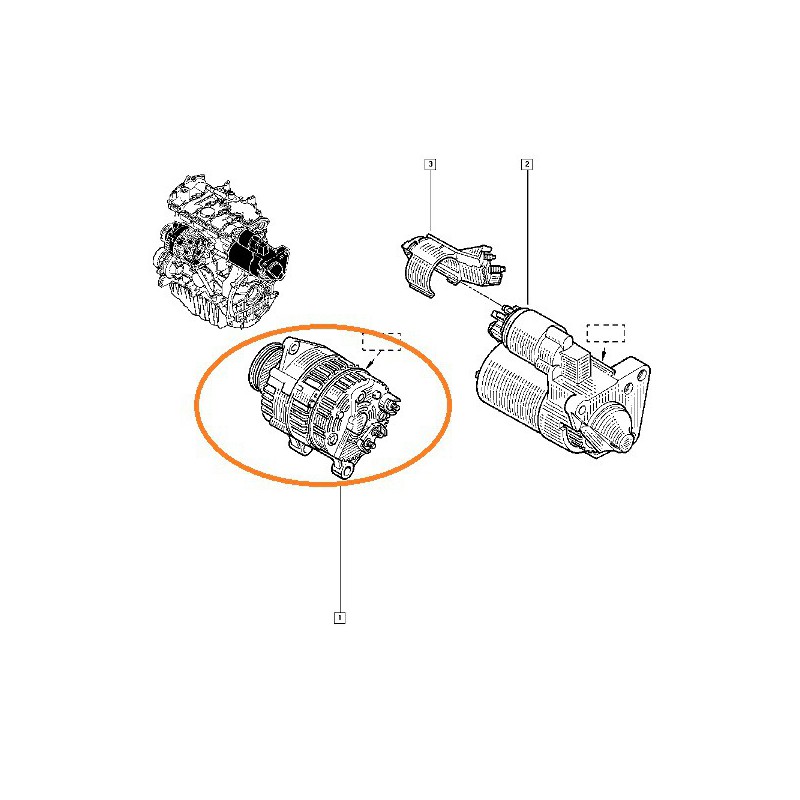 3
2
1