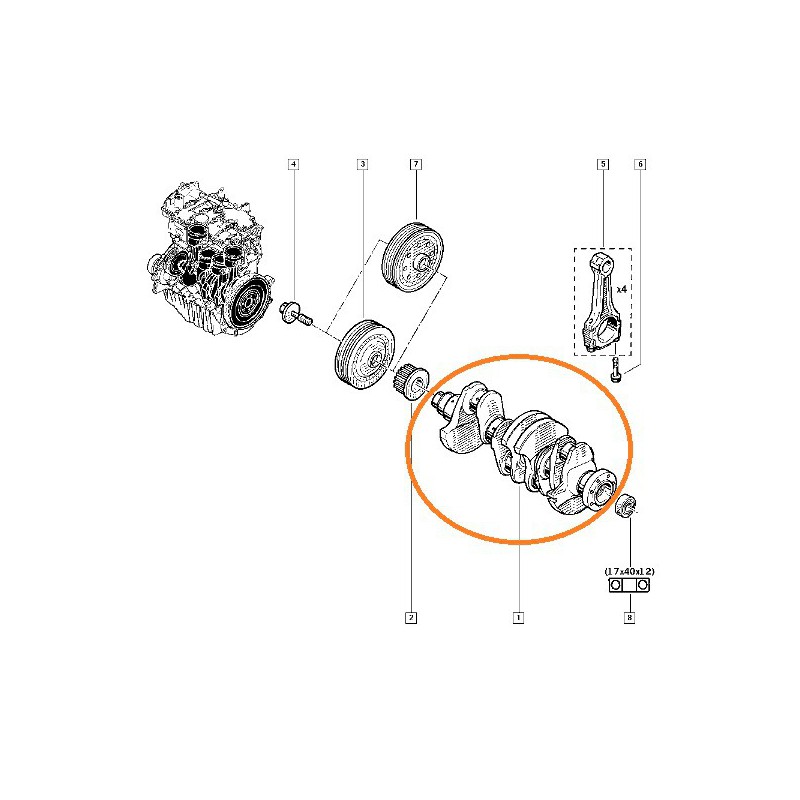 4
3
7
5
6
x4
(17x40x12)
2
1
8