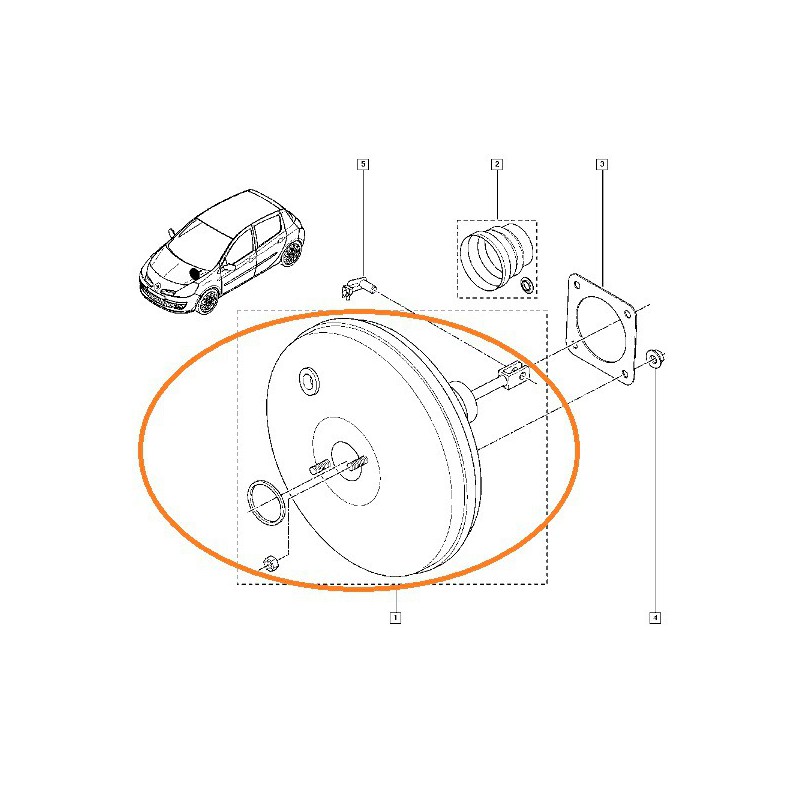 5
2
3
1
4